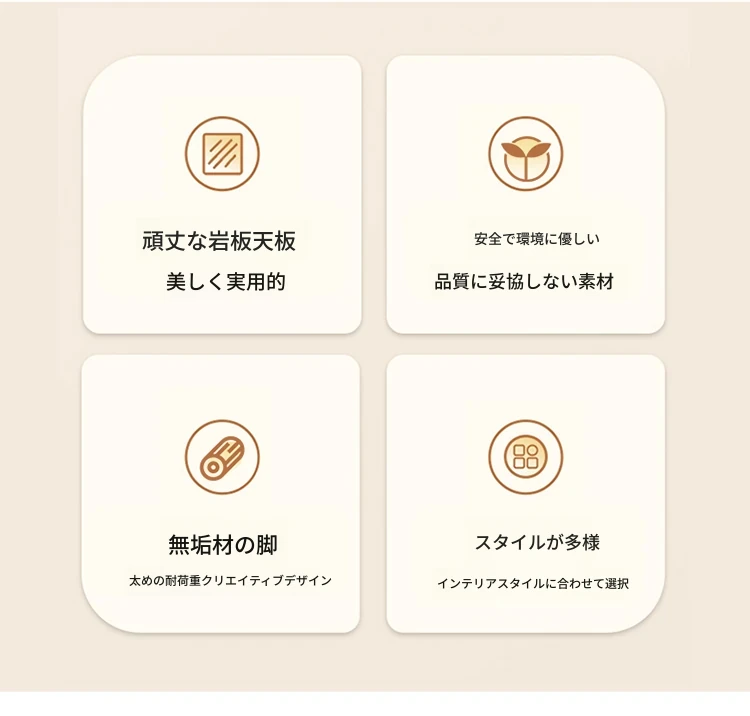 頑丈な岩板天板

美しく実用的

安全で環境に優しい

品質に妥協しない素材

無垢材の脚

太めの耐荷重クリエイティブデザイン

スタイルが多様

インテリアスタイルに合わせて選択