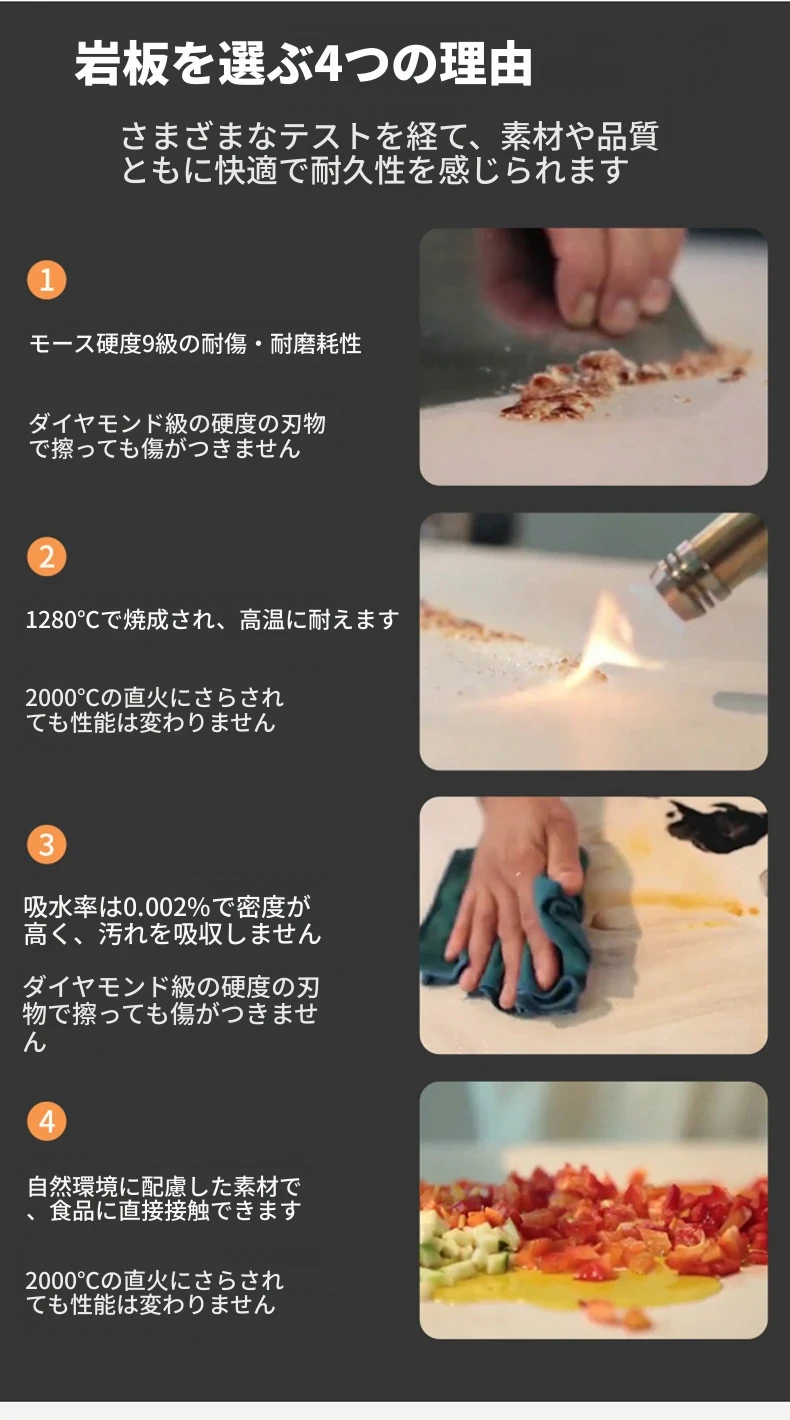 岩板を選ぶ4つの理由

さまざまなテストを経て、素材や品質ともに快適で耐久性を感じられます

1

モース硬度9級の耐傷・耐磨耗性

ダイヤモンド級の硬度の刃物で擦っても傷がつきません

2

1280°Cで焼成され、高温に耐えます

2000°Cの直火にさらされても性能は変わりません

3

吸水率は0.002%で密度が高く、汚れを吸収しません

ダイヤモンド級の硬度の刃物で擦っても傷がつきません

4

自然環境に配慮した素材で、食品に直接接触できます

2000°Cの直火にさらされても性能は変わりません