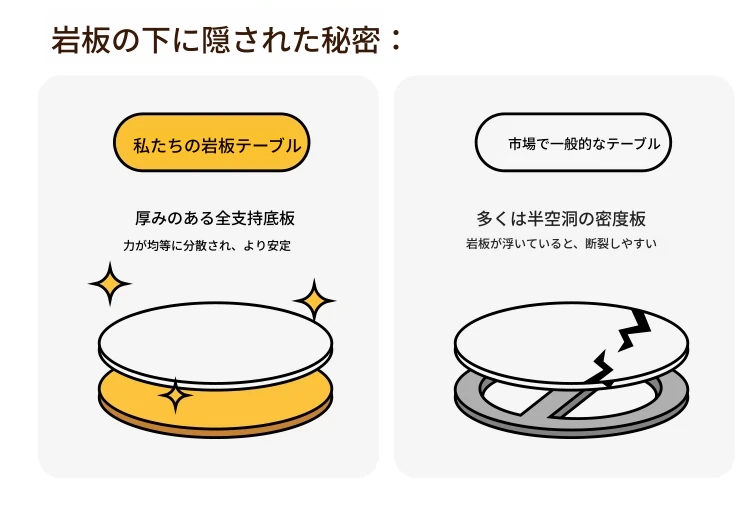 岩板の下に隠された秘密：

私たちの岩板テーブル

厚みのある全支持底板

力が均等に分散され、より安定

市場で一般的なテーブル

多くは半空洞の密度板

岩板が浮いていると、断裂しやすい