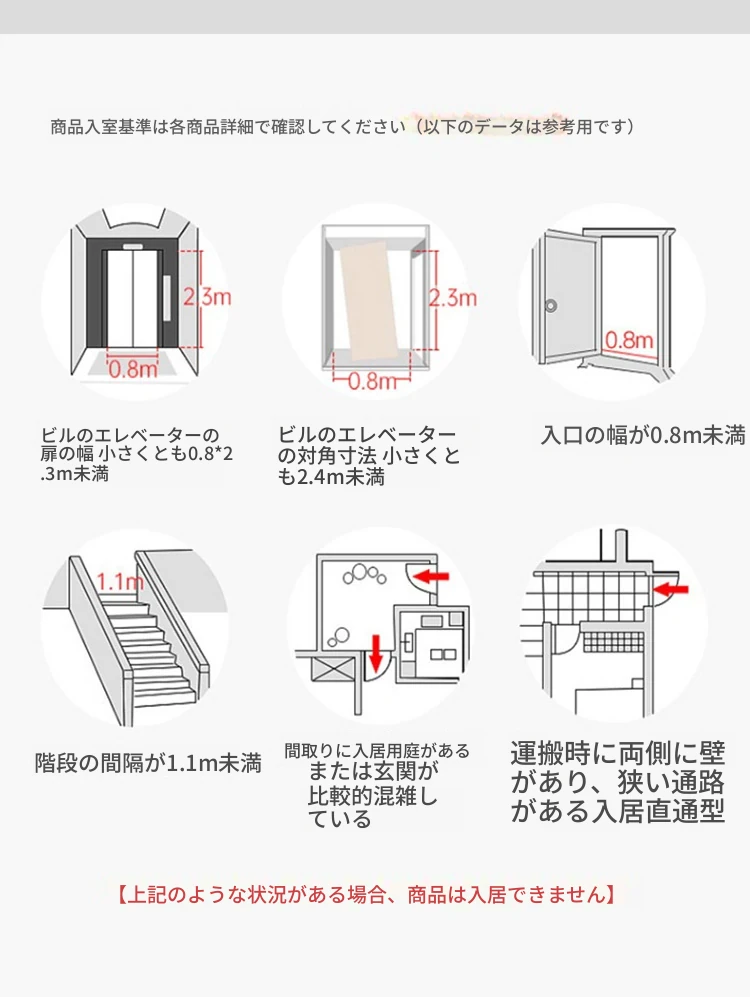 商品入室基準は各商品詳細で確認してください（以下のデータは参考用です）

2.3m
0.8m

ビルのエレベーターの扉の幅 小さくとも0.8*2.3m未満

2.3m
0.8m

ビルのエレベーターの対角寸法 小さくとも2.4m未満

0.8m

入口の幅が0.8m未満

1.1m

階段の間隔が1.1m未満

間取りに入居用庭がある または玄関が比較的混雑している

運搬時に両側に壁があり、狭い通路がある入居直通型

【上記のような状況がある場合、商品は入居できません】