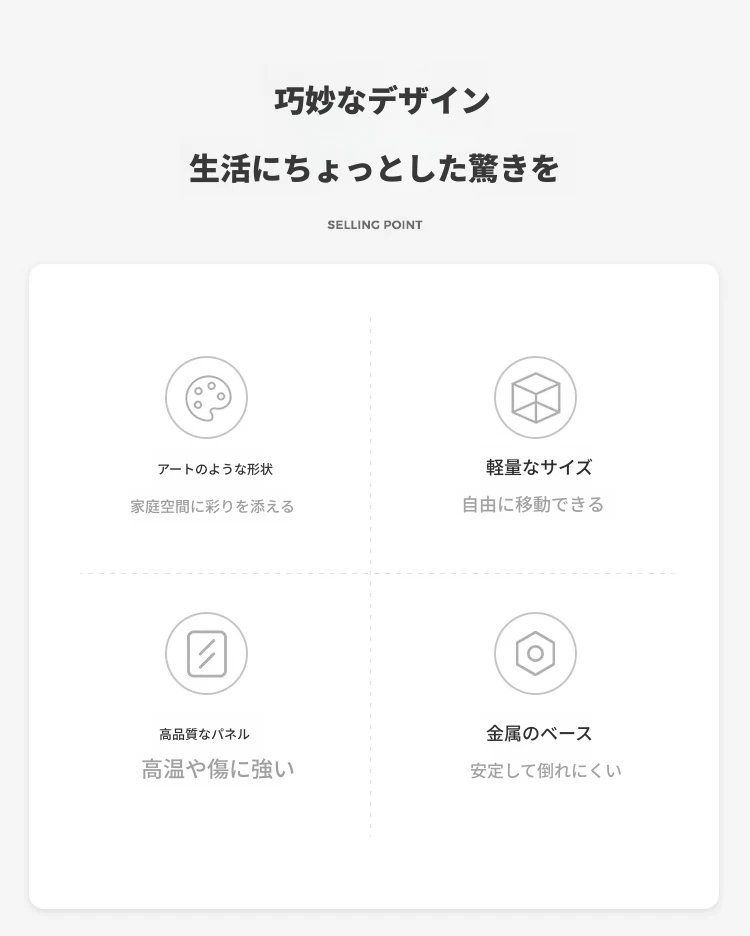 巧妙なデザイン

生活にちょっとした驚きを

SELLING POINT

アートのような形状

家庭空間に彩りを添える

軽量なサイズ

自由に移動できる

高品質なパネル

高温や傷に強い

金属のベース

安定して倒れにくい