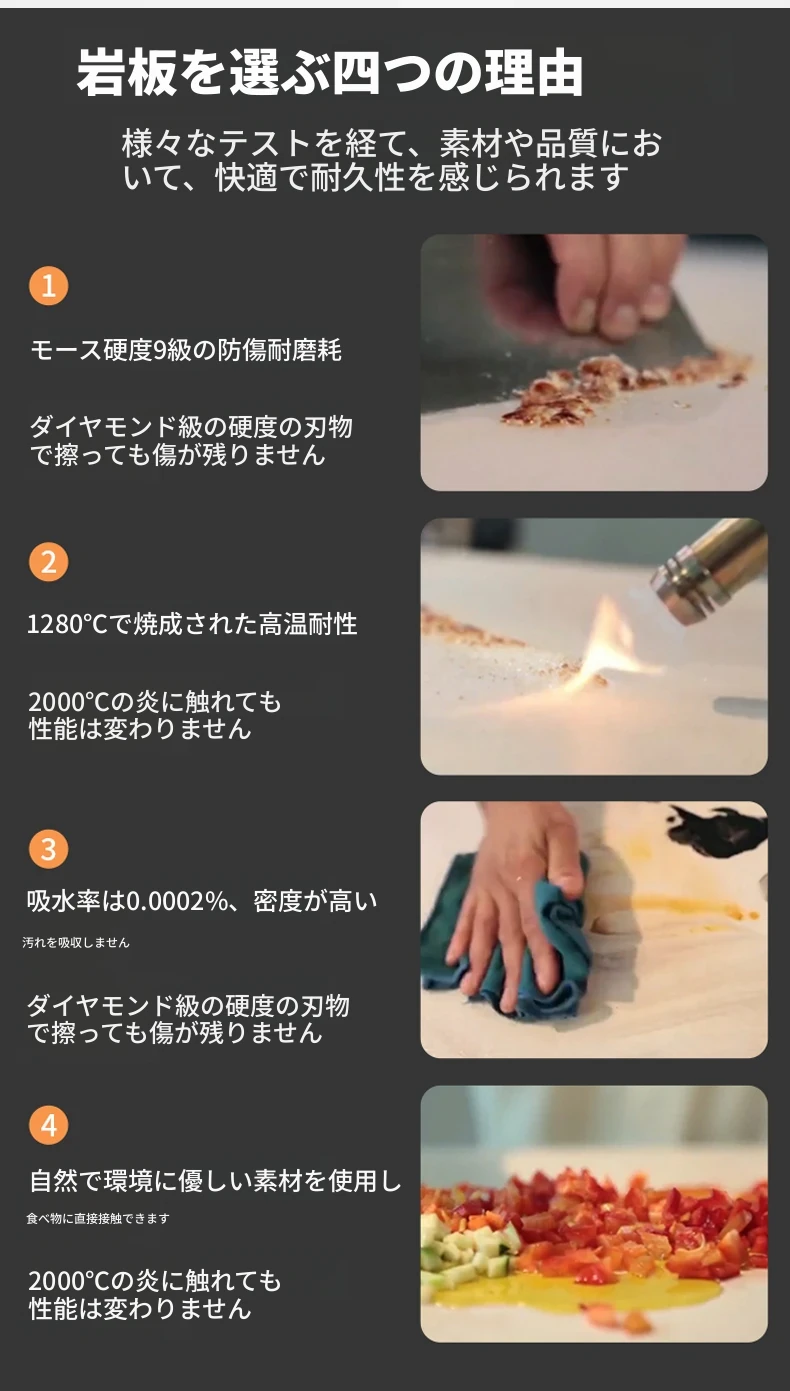 岩板を選ぶ四つの理由

様々なテストを経て、素材や品質において、快適で耐久性を感じられます

1

モース硬度9級の防傷耐磨耗

ダイヤモンド級の硬度の刃物で擦っても傷が残りません

2

1280℃で焼成された高温耐性

2000℃の炎に触れても性能は変わりません

3

吸水率は0.0002%、密度が高い

汚れを吸収しません

ダイヤモンド級の硬度の刃物で擦っても傷が残りません

4

自然で環境に優しい素材を使用し

食べ物に直接接触できます

2000℃の炎に触れても性能は変わりません