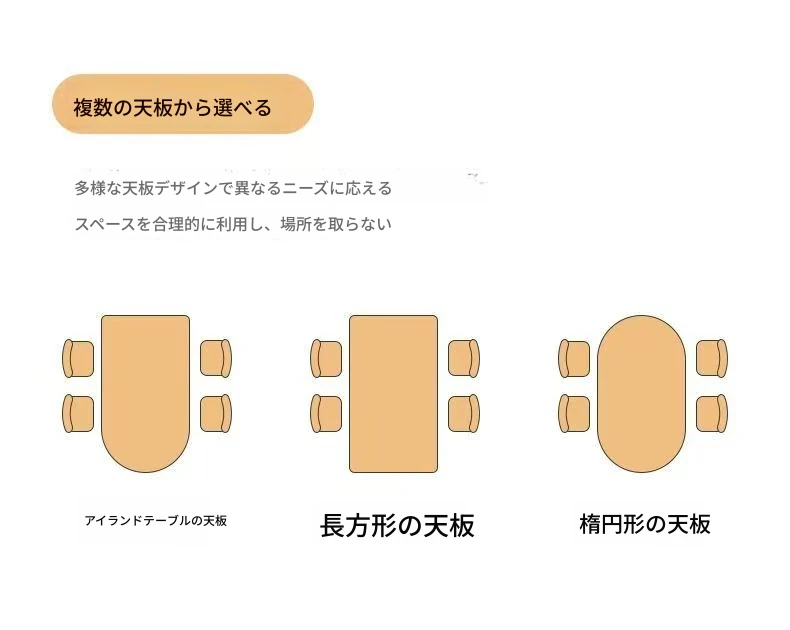 複数の天板から選べる

多様な天板デザインで異なるニーズに応える

スペースを合理的に利用し、場所を取らない

アイランドテーブルの天板

長方形の天板

楕円形の天板