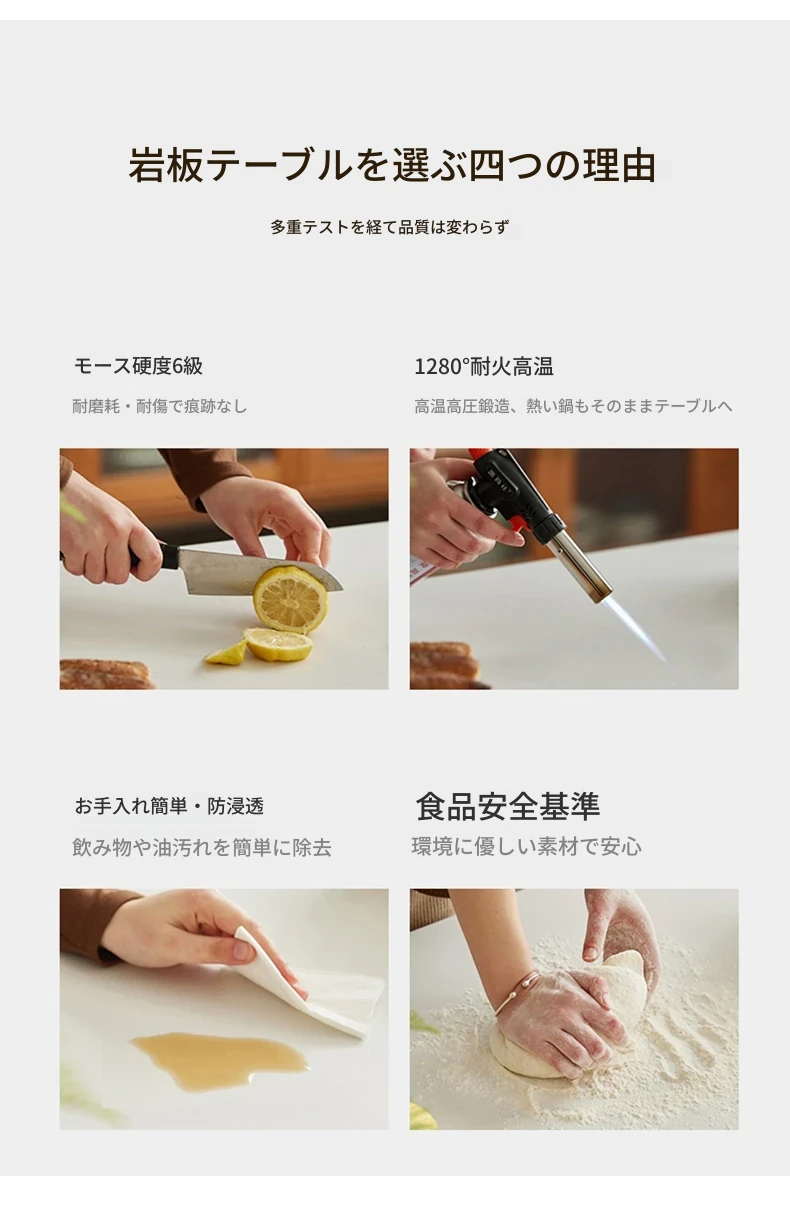 岩板テーブルを選ぶ四つの理由

多重テストを経て品質は変わらず

モース硬度6級

耐磨耗・耐傷で痕跡なし

1280°耐火高温

高温高圧鍛造、熱い鍋もそのままテーブルへ

お手入れ簡単・防浸透

飲み物や油汚れを簡単に除去

食品安全基準

環境に優しい素材で安心