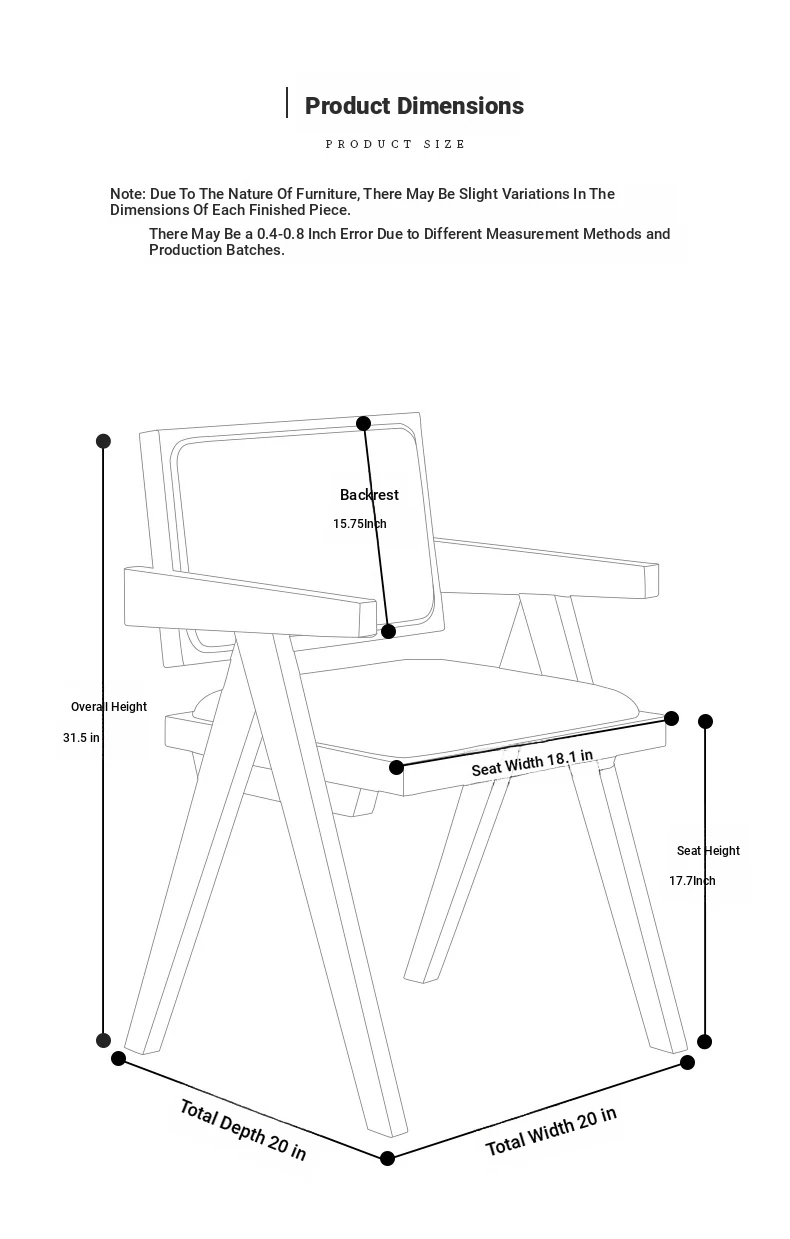 Product Dimensions

PRODUCT SIZE

Note: Due To The Nature Of Furniture, There May Be Slight Variations In The Dimensions Of Each Finished Piece.

There May Be a 0.4-0.8 Inch Error Due to Different Measurement Methods and Production Batches.

Backrest
15.75Inch

Overal Height
31.5 in

Seat Width 18.1 in

Seat Height
17.7Inch

Total Depth 20 in

Total Width 20 in