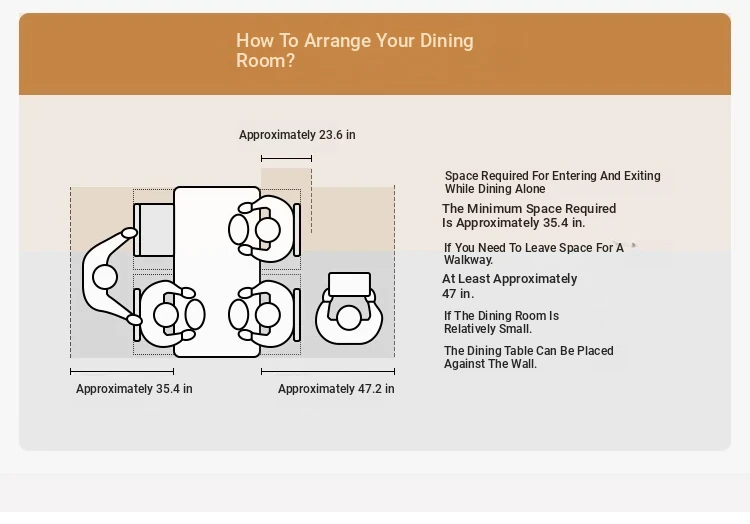 How To Arrange Your Dining Room?

Approximately 23.6 in

Approximately 35.4 in

Approximately 47.2 in

Space Required For Entering And Exiting While Dining Alone

The Minimum Space Required Is Approximately 35.4 in.

If You Need To Leave Space For A Walkway.

At Least Approximately 47 in.

If The Dining Room Is Relatively Small.

The Dining Table Can Be Placed Against The Wall.