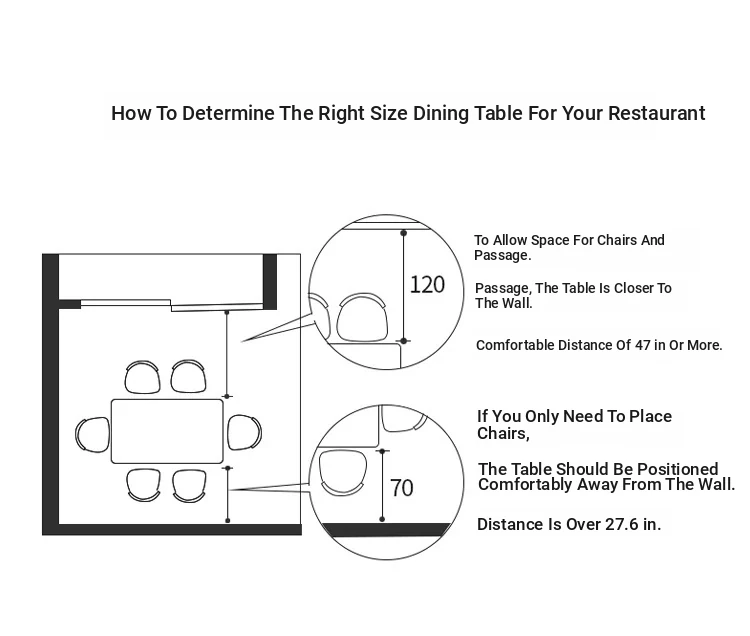 How To Determine The Right Size Dining Table For Your Restaurant

120

To Allow Space For Chairs And Passage.

Passage, The Table Is Closer To The Wall.

Comfortable Distance Of 47 in Or More.

70

If You Only Need To Place Chairs,

The Table Should Be Positioned Comfortably Away From The Wall.

Distance Is Over 27.6 in.