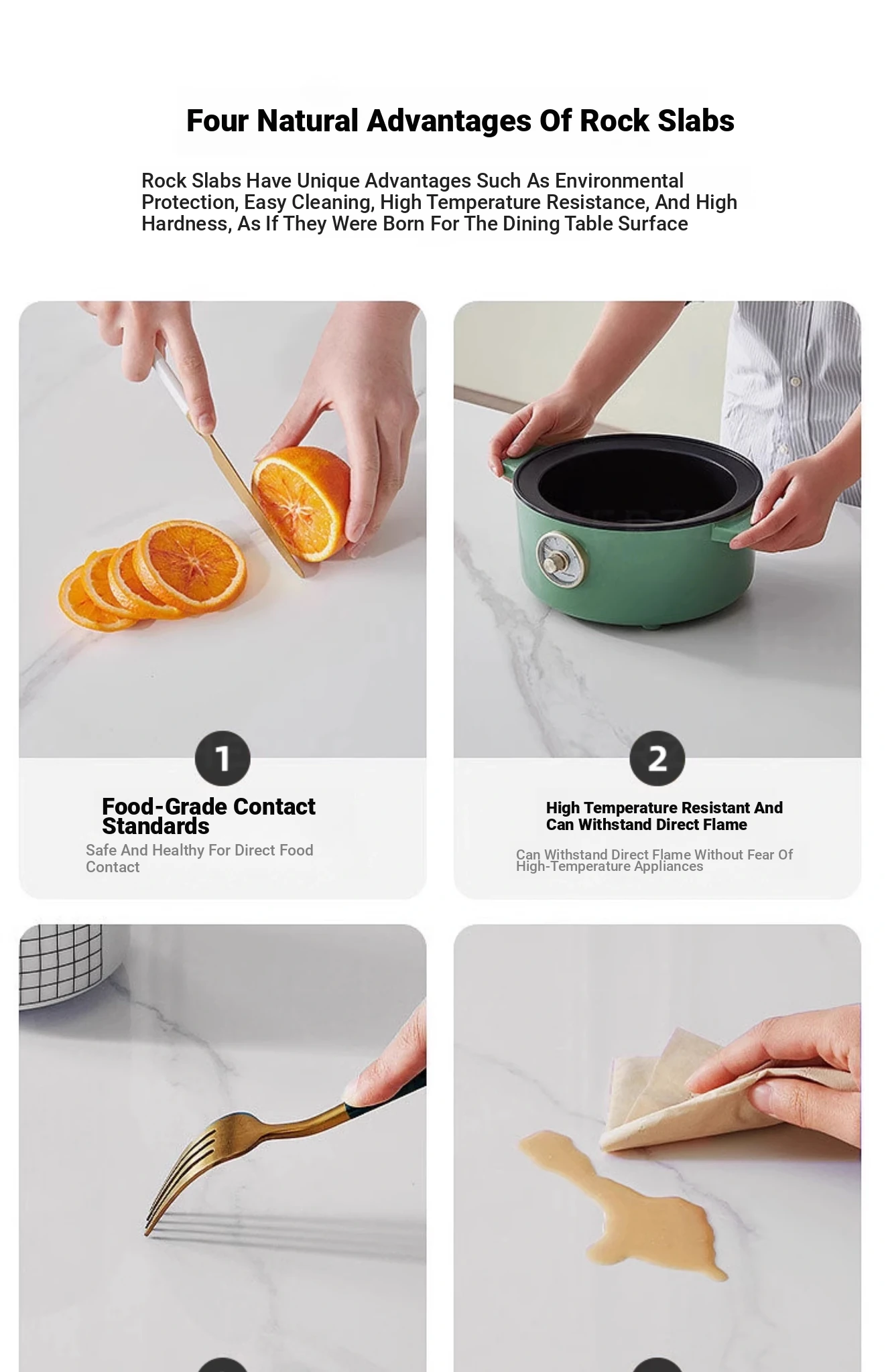 Four Natural Advantages Of Rock Slabs

Rock Slabs Have Unique Advantages Such As Environmental Protection, Easy Cleaning, High Temperature Resistance, And High Hardness, As If They Were Born For The Dining Table Surface

1

Food-Grade Contact Standards

Safe And Healthy For Direct Food Contact

2

High Temperature Resistant And Can Withstand Direct Flame

Can Withstand Direct Flame Without Fear Of High-Temperature Appliances