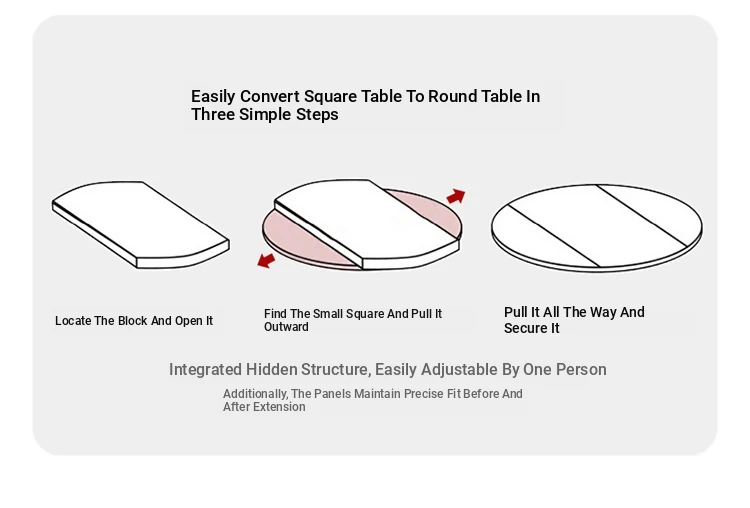 Easily Convert Square Table To Round Table In Three Simple Steps

Locate The Block And Open It

Find The Small Square And Pull It Outward

Pull It All The Way And Secure It

Integrated Hidden Structure, Easily Adjustable By One Person

Additionally, The Panels Maintain Precise Fit Before And After Extension